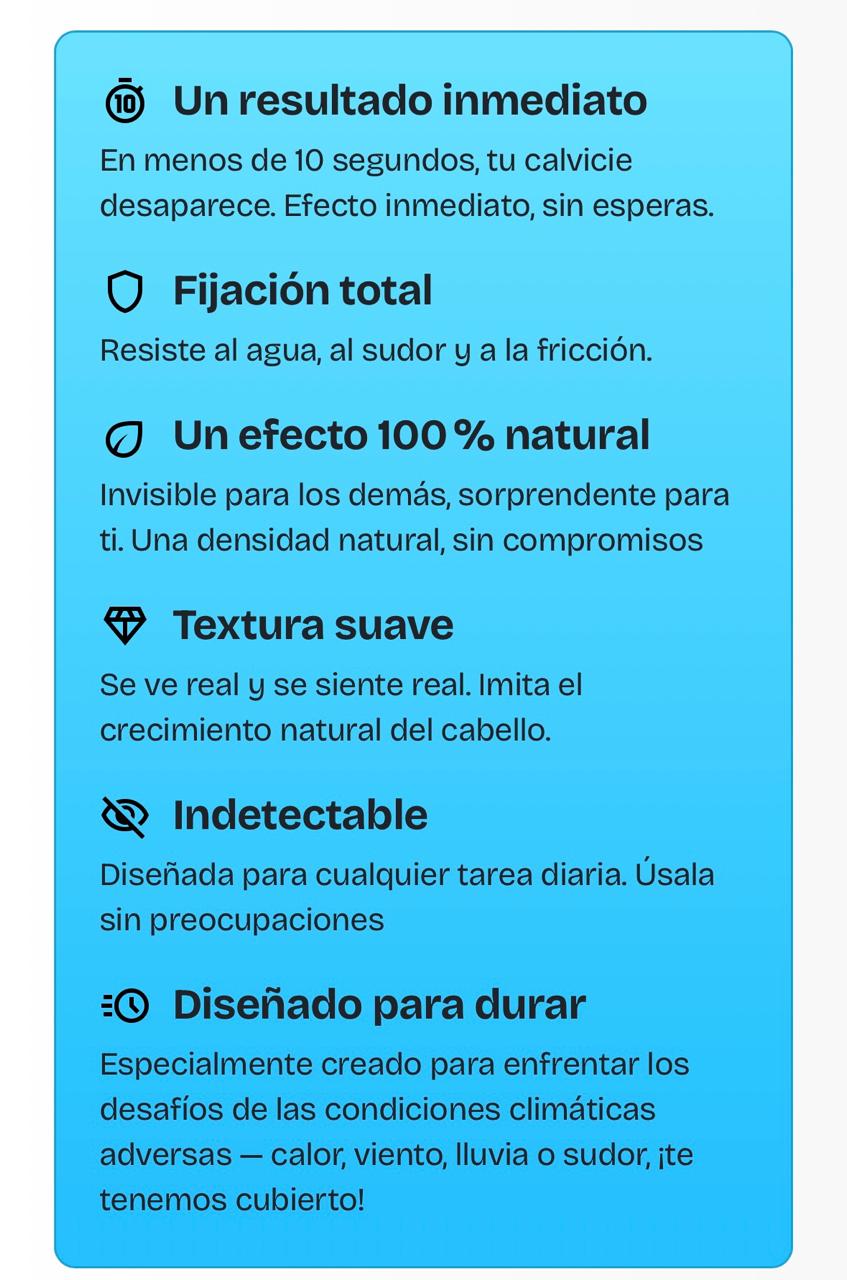 Un resultado inmediato

En menos de 10 segundos, tu calvicie desaparece. Efecto inmediato, sin esperas.

Fijación total

Resiste al agua, al sudor y a la fricción.

Un efecto 100 % natural

Invisible para los demás, sorprendente para ti. Una densidad natural, sin compromisos

Textura suave

Se ve real y se siente real. Imita el crecimiento natural del cabello.

Indetectable

Diseñada para cualquier tarea diaria. Úsala sin preocupaciones

Diseñado para durar

Especialmente creado para enfrentar los desafíos de las condiciones climáticas adversas — calor, viento, lluvia o sudor, ¡te tenemos cubierto!